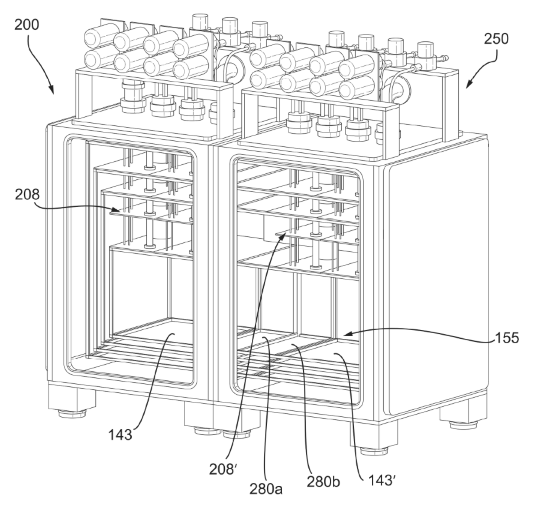 200
250
208
155
143
208′
280a
280b
143′